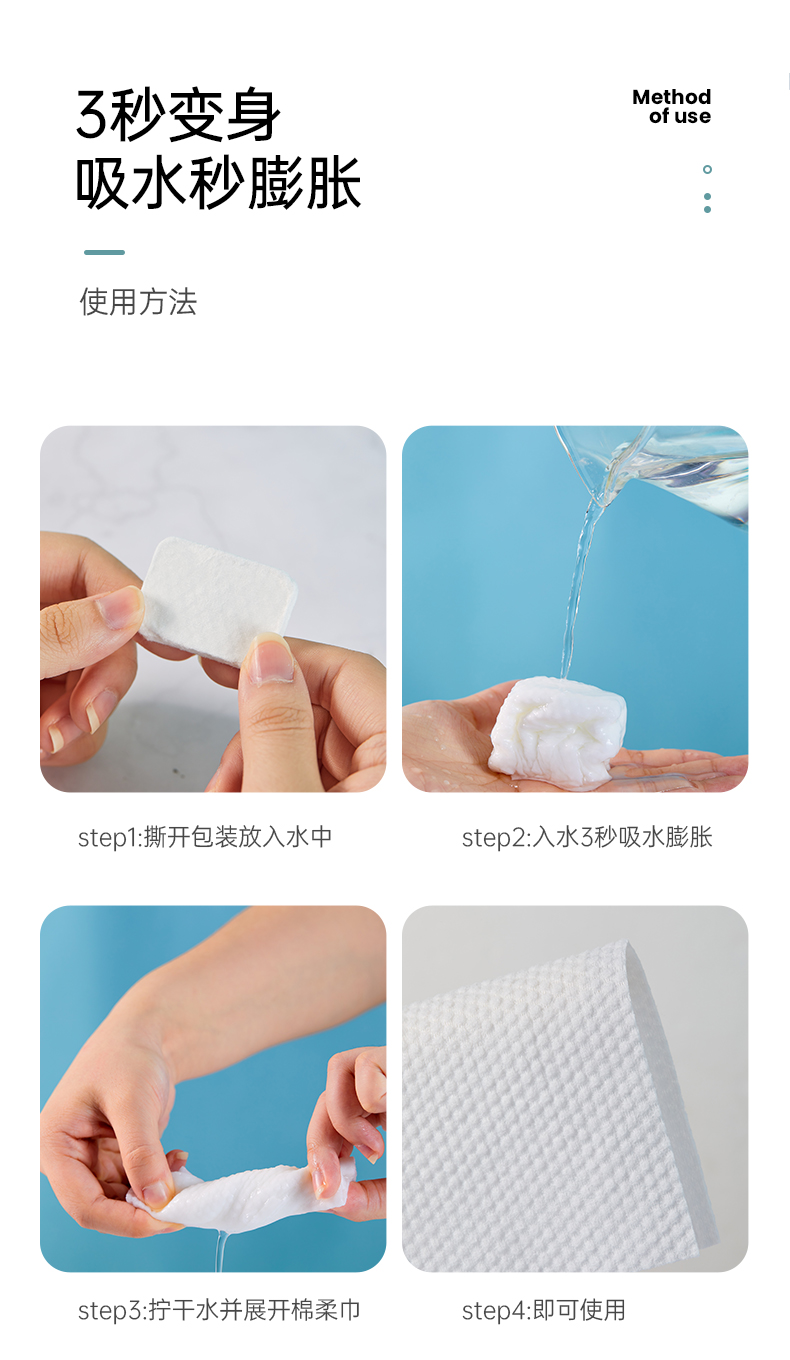 3秒变身
吸水秒膨胀

Method
of use

使用方法

step1:撕开包装放入水中

step2:入水3秒吸水膨胀

step3:拧干水并展开棉柔巾

step4:即可使用